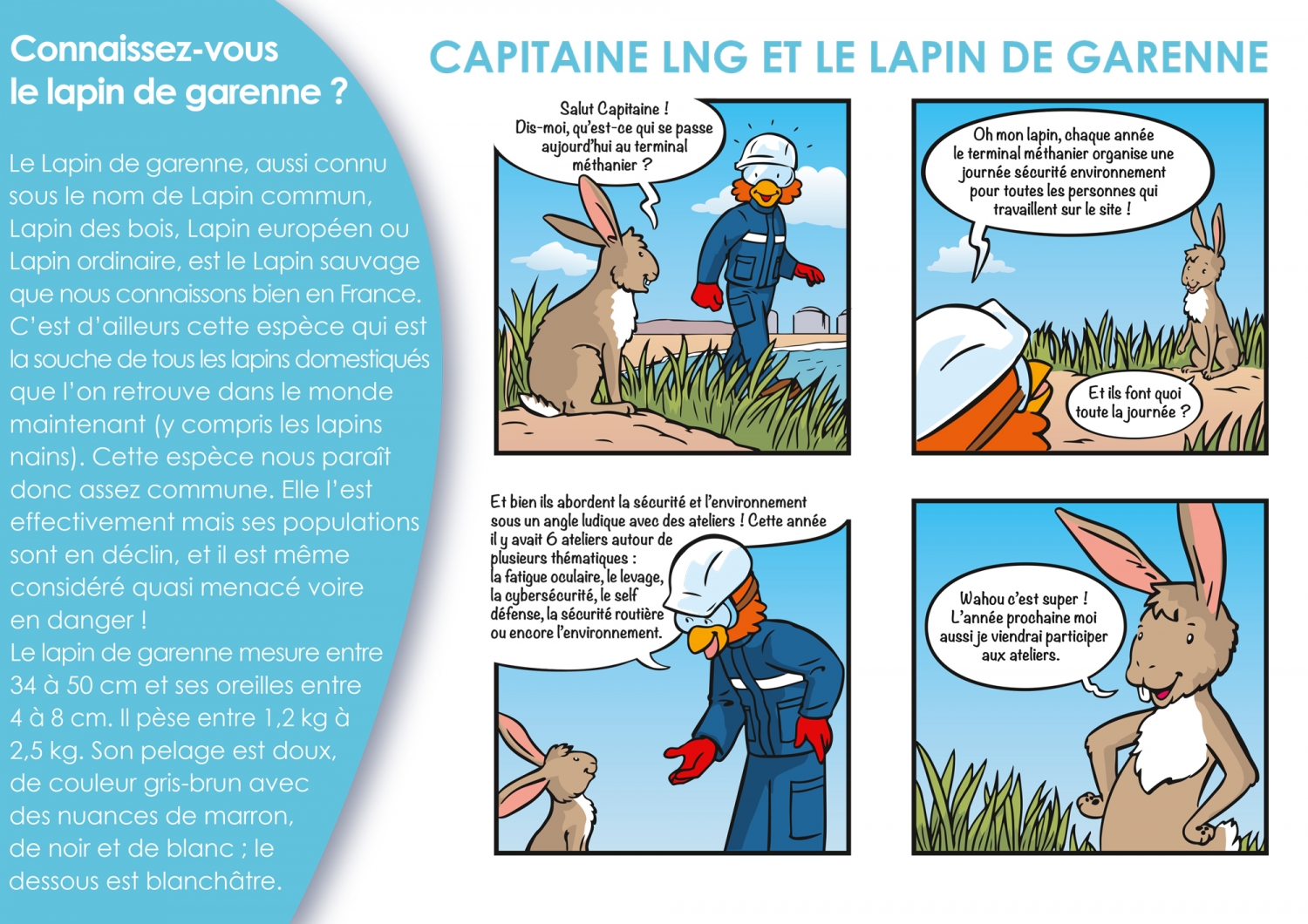 Connaissez-vous le lapin de garenne ?

Le Lapin de garenne, aussi connu sous le nom de Lapin commun, Lapin des bois, Lapin européen ou Lapin ordinaire, est le Lapin sauvage que nous connaissons bien en France. C'est d'ailleurs cette espèce qui est la souche de tous les lapins domestiqués que l'on retrouve dans le monde maintenant (y compris les lapins nains). Cette espèce nous paraît donc assez commune. Elle l'est effectivement mais ses populations sont en déclin, et il est même considéré quasi menacé voire en danger !
Le lapin de garenne mesure entre 34 à 50 cm et ses oreilles entre 4 à 8 cm. Il pèse entre 1,2 kg à 2,5 kg. Son pelage est doux, de couleur gris-brun avec des nuances de marron, de noir et de blanc ; le dessous est blanchâtre.

CAPITAINE LNG ET LE LAPIN DE GARENNE

Salut Capitaine ! Dis-moi, qu'est-ce qui se passe aujourd'hui au terminal méthanier ?

Oh mon lapin, chaque année le terminal méthanier organise une journée sécurité environnement pour toutes les personnes qui travaillent sur le site !

Et ils font quoi toute la journée ?

Et bien ils abordent la sécurité et l'environnement sous un angle ludique avec des ateliers ! Cette année il y avait 6 ateliers autour de plusieurs thématiques : la fatigue oculaire, le levage, la cybersécurité, le self défense, la sécurité routière ou encore l'environnement.

Wahou c'est super ! L'année prochaine moi aussi je viendrai participer aux ateliers.